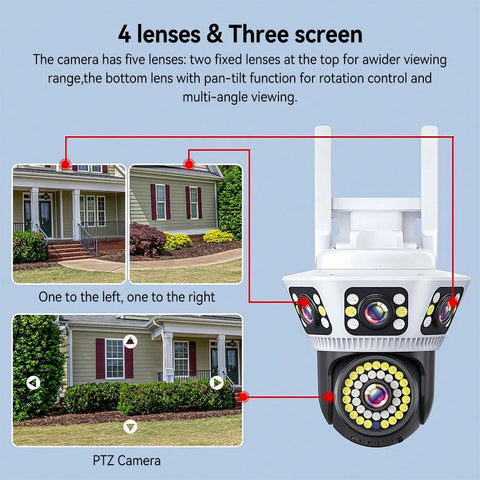 4 lenses & Three screen

The camera has five lenses: two fixed lenses at the top for awider viewing range,the bottom lens with pan-tilt function for rotation control and multi-angle viewing.

One to the left, one to the right

PTZ Camera