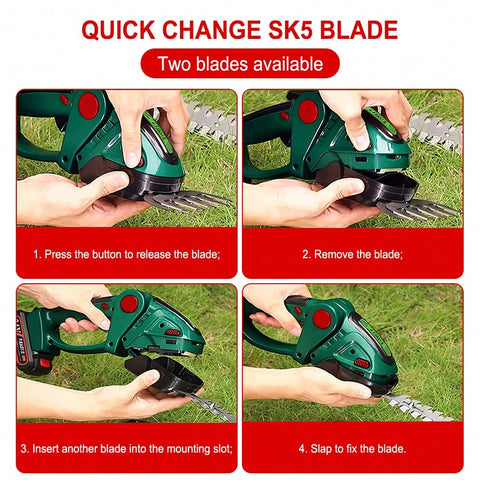 QUICK CHANGE SK5 BLADE

Two blades available

1. Press the button to release the blade;

2. Remove the blade;

3. Insert another blade into the mounting slot;

4. Slap to fix the blade.