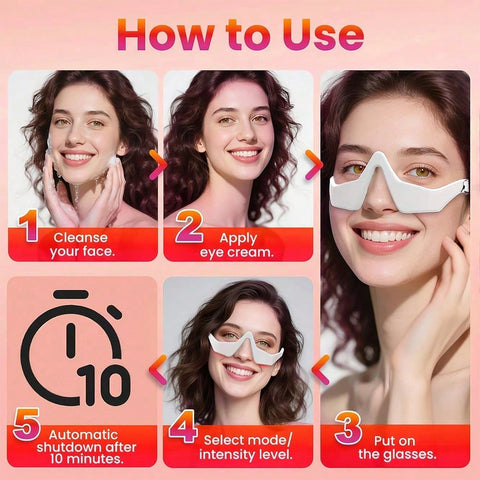 How to Use

1 Cleanse your face.

2 Apply eye cream.

3 Put on the glasses.

4 Select mode/ intensity level.

10

5 Automatic shutdown after 10 minutes.