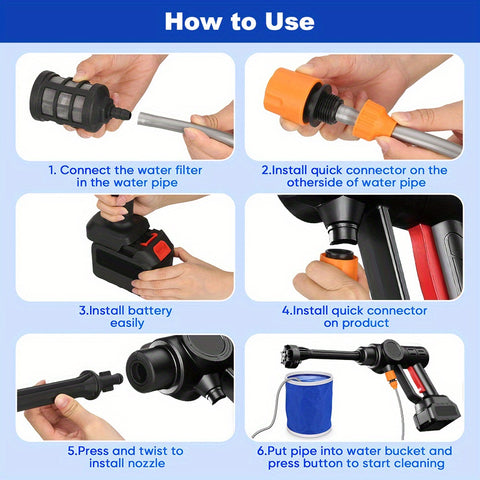 How to Use

1. Connect the water filter in the water pipe

2.Install quick connector on the otherside of water pipe

3.Install battery easily

4.Install quick connector on product

5.Press and twist to install nozzle

6.Put pipe into water bucket and press button to start cleaning