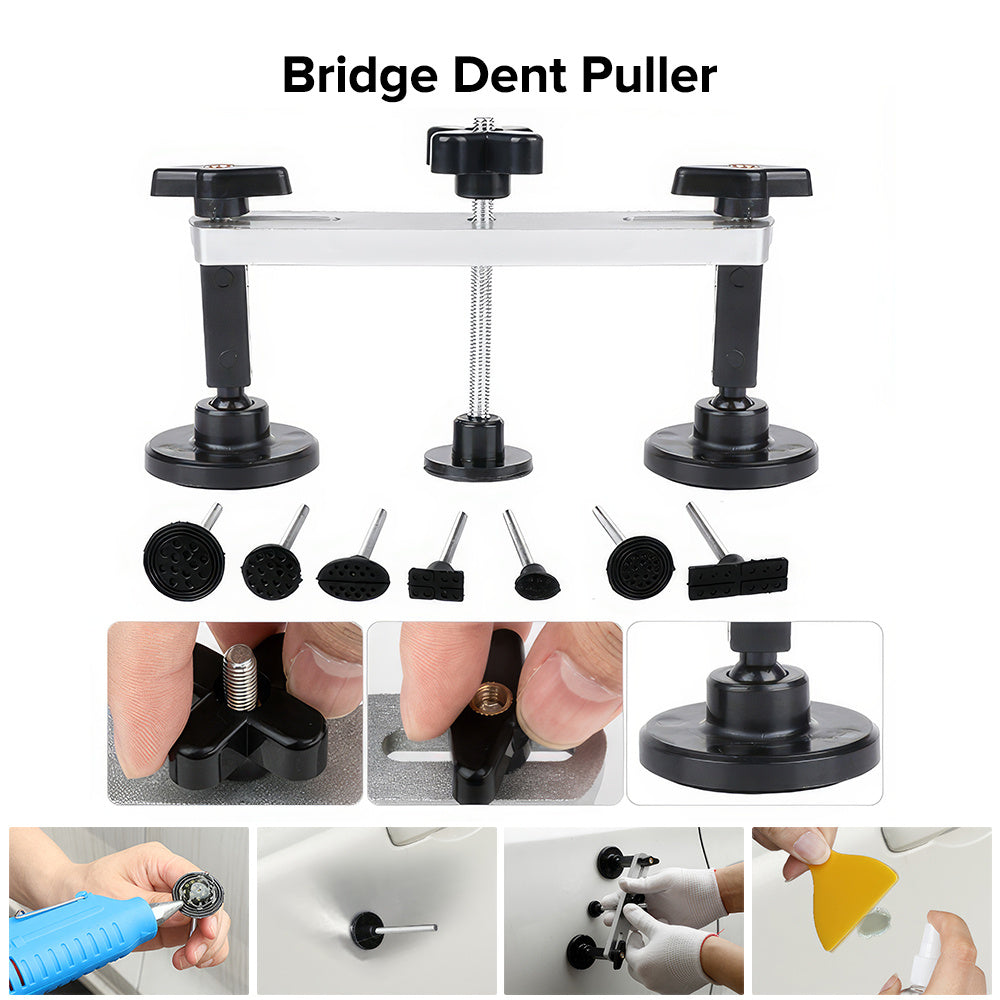 Bridge Dent Puller