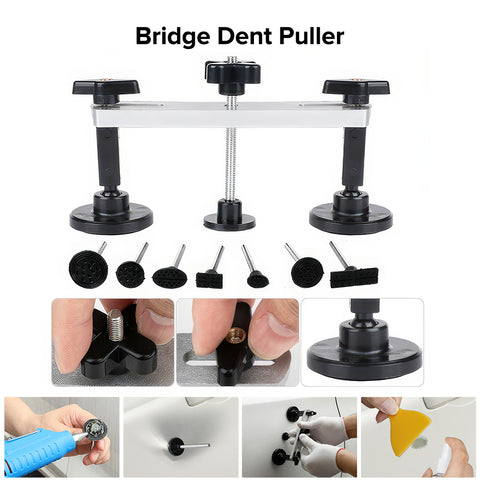 Bridge Dent Puller