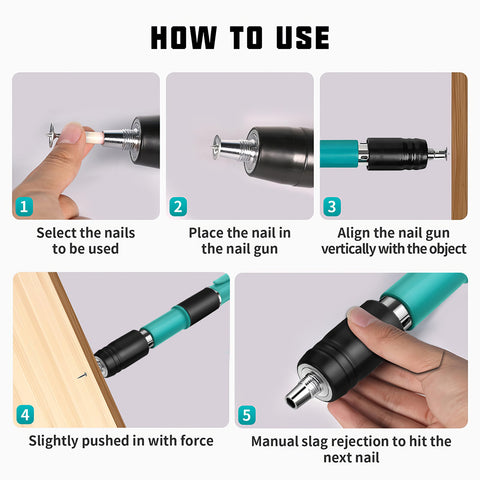 HOW TO USE

1
Select the nails to be used

2
Place the nail in the nail gun

3
Align the nail gun vertically with the object

4
Slightly pushed in with force

5
Manual slag rejection to hit the next nail