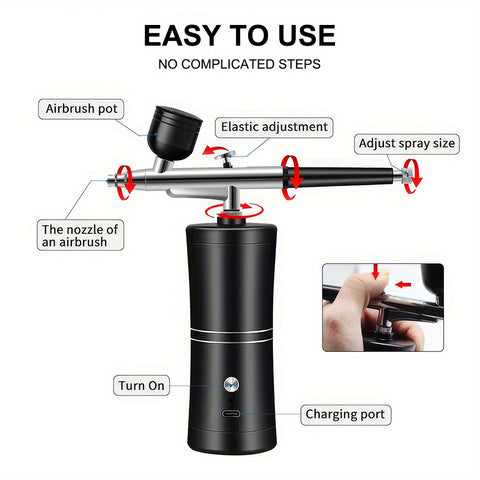 EASY TO USE
NO COMPLICATED STEPS

Airbrush pot

Elastic adjustment

Adjust spray size

The nozzle of an airbrush

Turn On

Charging port