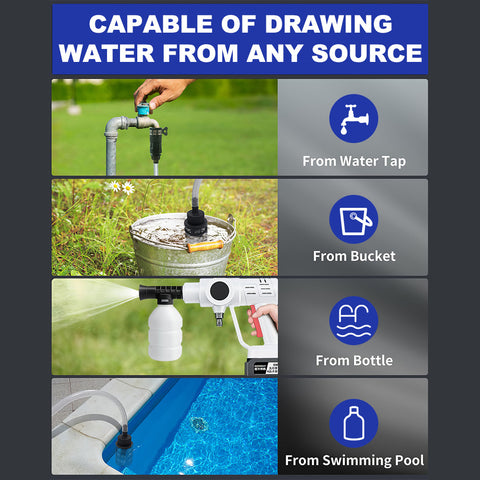 CAPABLE OF DRAWING WATER FROM ANY SOURCE

From Water Tap

From Bucket

From Bottle

From Swimming Pool