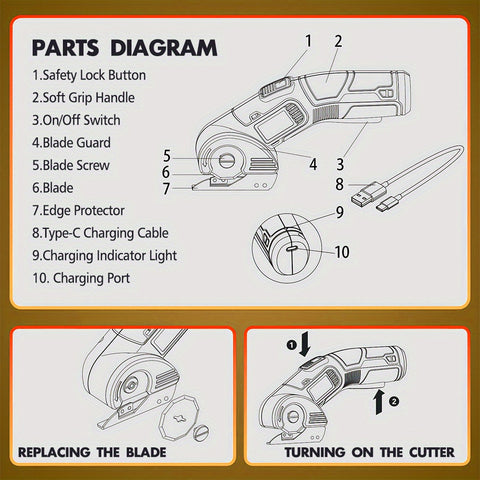 PARTS DIAGRAM

1.Safety Lock Button
2.Soft Grip Handle
3.On/Off Switch
4.Blade Guard
5.Blade Screw
6.Blade
7.Edge Protector
8.Type-C Charging Cable
9.Charging Indicator Light
10. Charging Port

1
2
5
6
7
4
3
8
9
10

REPLACING THE BLADE

1
2
TURNING ON THE CUTTER