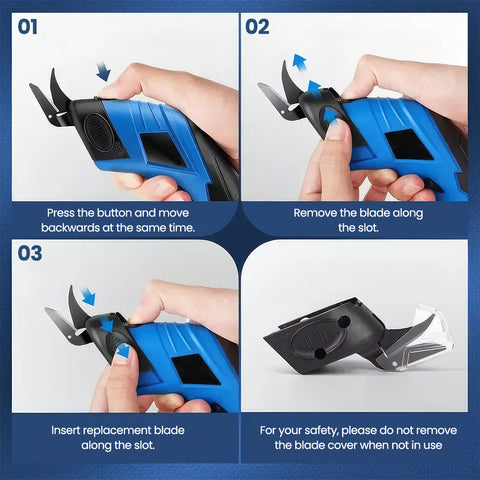 01

Press the button and move backwards at the same time.

02

Remove the blade along the slot.

03

Insert replacement blade along the slot.

For your safety, please do not remove the blade cover when not in use