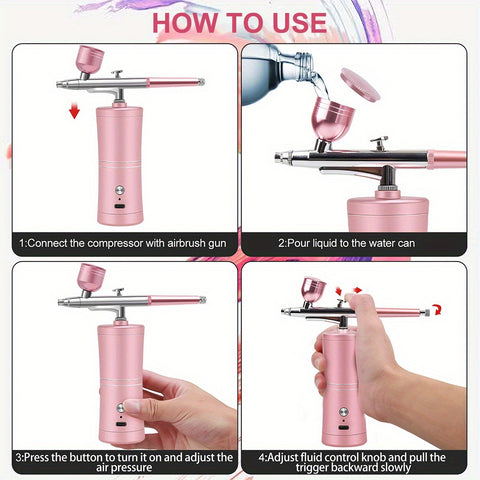 HOW TO USE

1:Connect the compressor with airbrush gun

2:Pour liquid to the water can

3:Press the button to turn it on and adjust the air pressure

4:Adjust fluid control knob and pull the trigger backward slowly